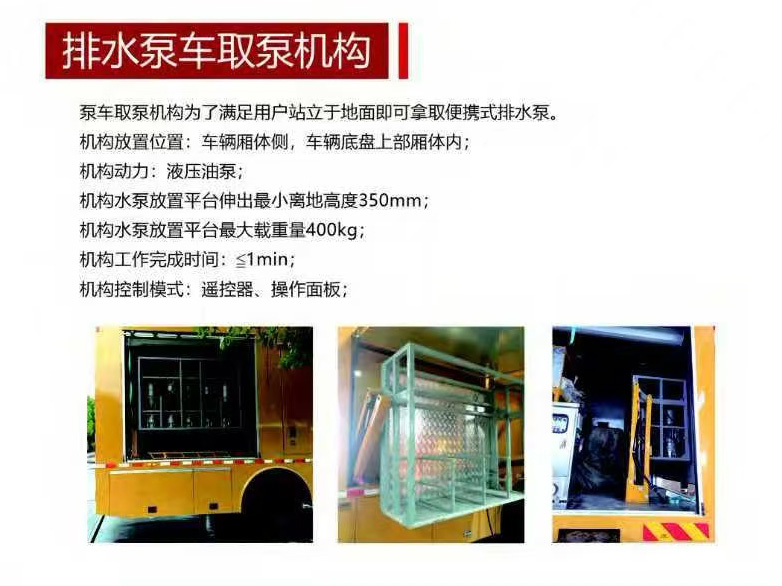 排水泵车取泵机构

泵车取泵机构为了满足用户站立于地面即可拿取便携式排水泵。
机构放置位置：车辆厢体侧，车辆底盘上部厢体内；
机构动力：液压油泵；
机构水泵放置平台伸出最小离地高度350mm；
机构水泵放置平台最大载重量400kg；
机构工作完成时间：≦1min；
机构控制模式：遥控器、操作面板；